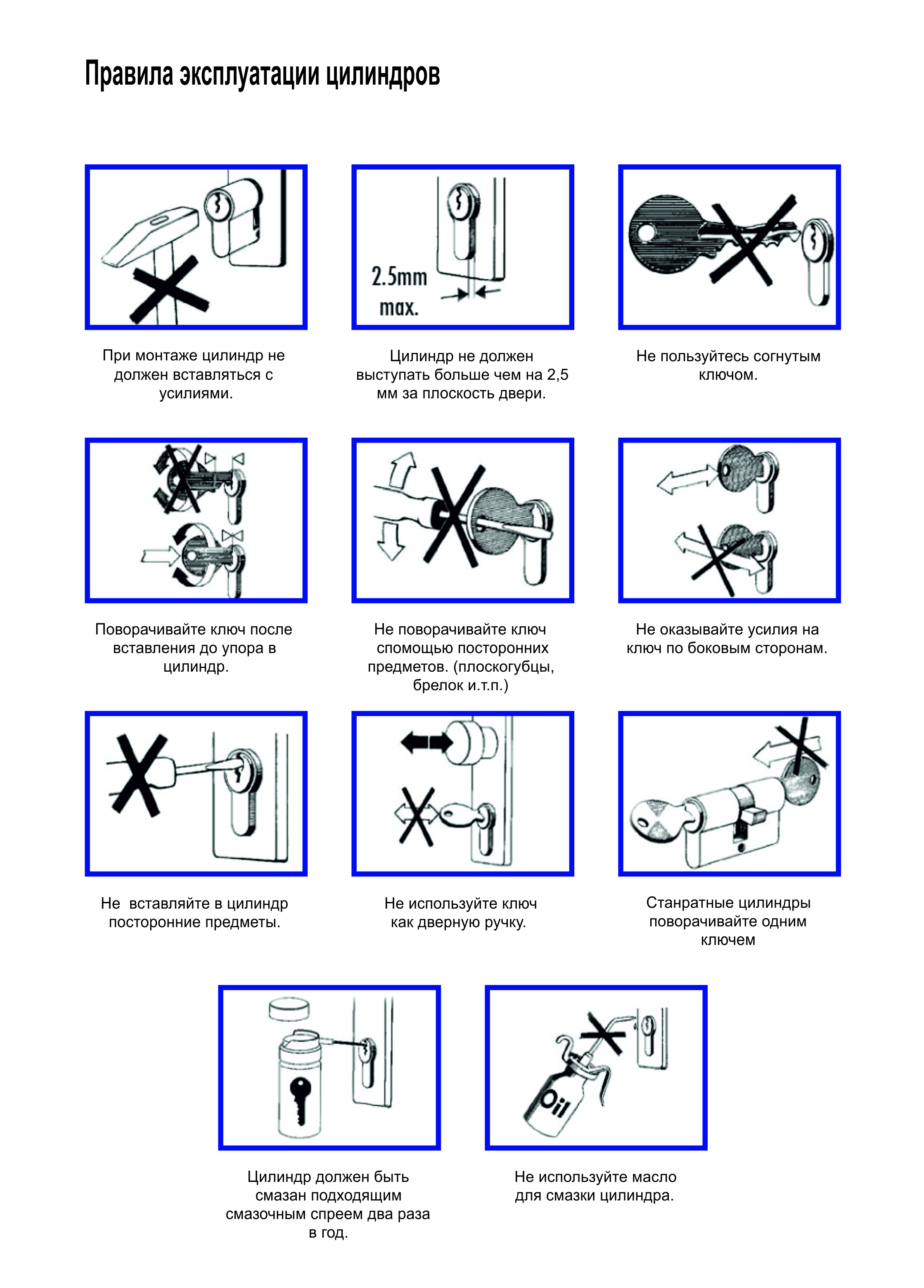 Правила эксплуатации цилиндров

При монтаже цилиндр не должен вставляться с усилиями.

2.5mm max.

Цилиндр не должен выступать больше чем на 2,5 мм за плоскость двери.

Не пользуйтесь согнутым ключом.

Поворачивайте ключ после вставления до упора в цилиндр.

Не поворачивайте ключ спомощью посторонних предметов. (плоскогубцы, брелок и.т.п.)

Не оказывайте усилия на ключ по боковым сторонам.

Не  вставляйте в цилиндр посторонние предметы.

Не используйте ключ как дверную ручку.

Станратные цилиндры поворачивайте одним ключем

Oil

Цилиндр должен быть смазан подходящим смазочным спреем два раза в год.

Не используйте масло для смазки цилиндра.